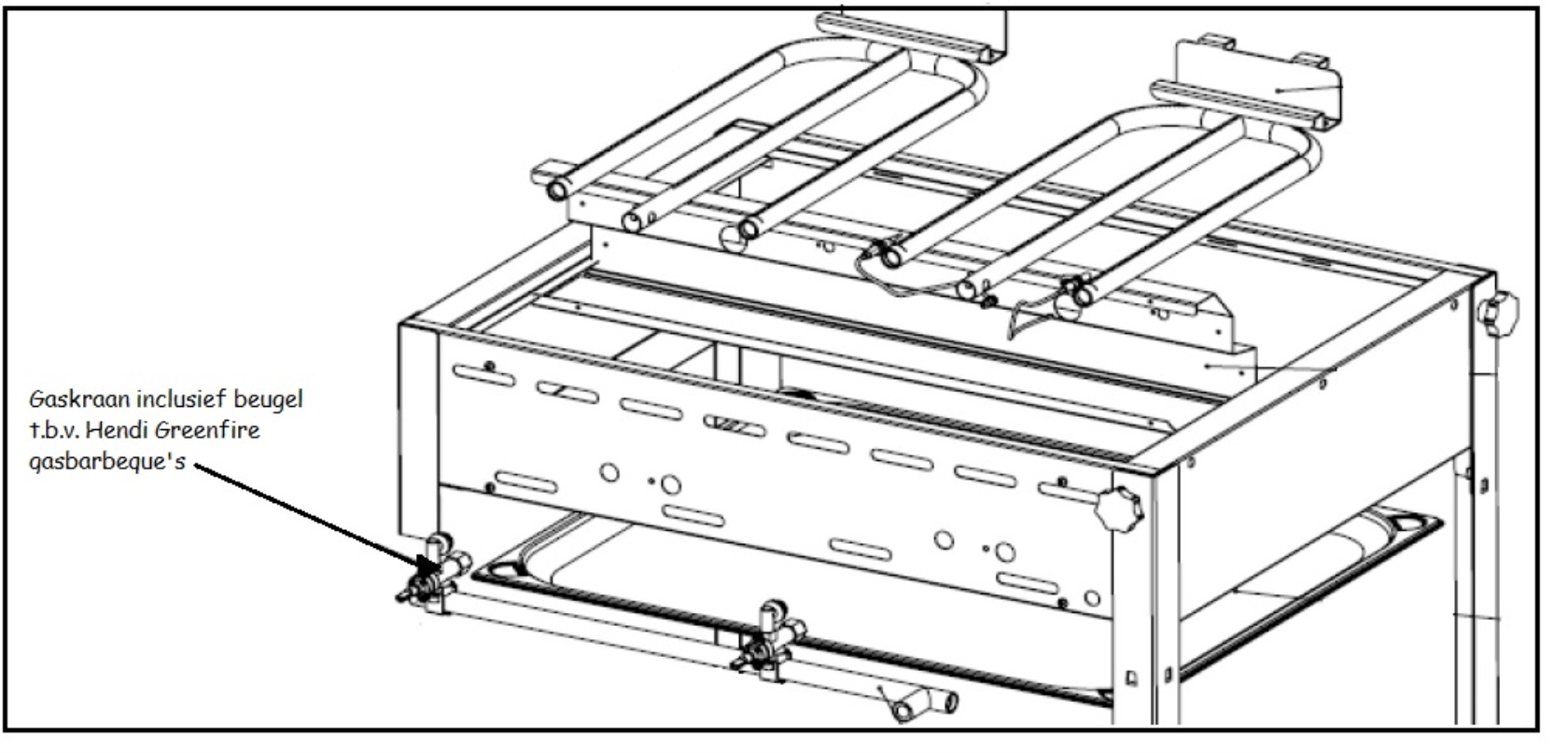 Gaskraan inclusief beugel t.b.v. Hendi Greenfire gasbarbeque's